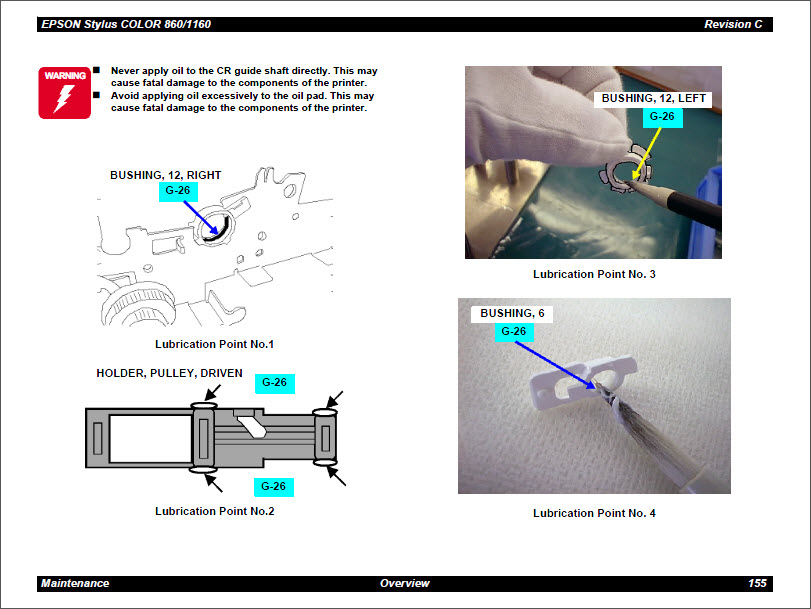 EPSON Stylus COLOR 860/1160 Revision C

WARNING

■ Never apply oil to the CR guide shaft directly. This may cause fatal damage to the components of the printer.
■ Avoid applying oil excessively to the oil pad. This may cause fatal damage to the components of the printer.

BUSHING, 12, RIGHT
G-26

Lubrication Point No.1

HOLDER, PULLEY, DRIVEN
G-26
G-26

Lubrication Point No.2

BUSHING, 12, LEFT
G-26

Lubrication Point No. 3

BUSHING, 6
G-26

Lubrication Point No. 4

Maintenance Overview 155